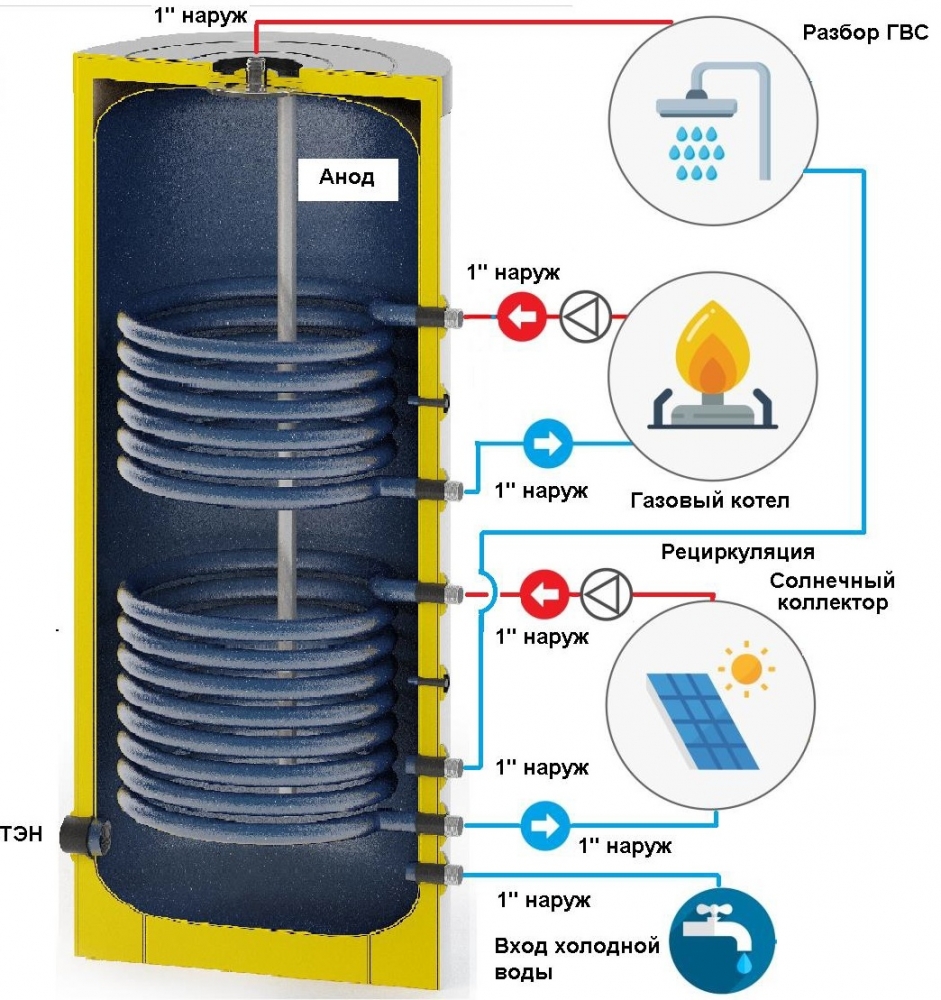 1'' наруж

Разбор ГВС

Анод

1'' наруж

1'' наруж

Газовый котел

Рециркуляция

Солнечный коллектор

1'' наруж

1'' наруж

ТЭН

1'' наруж

1'' наруж

Вход холодной воды